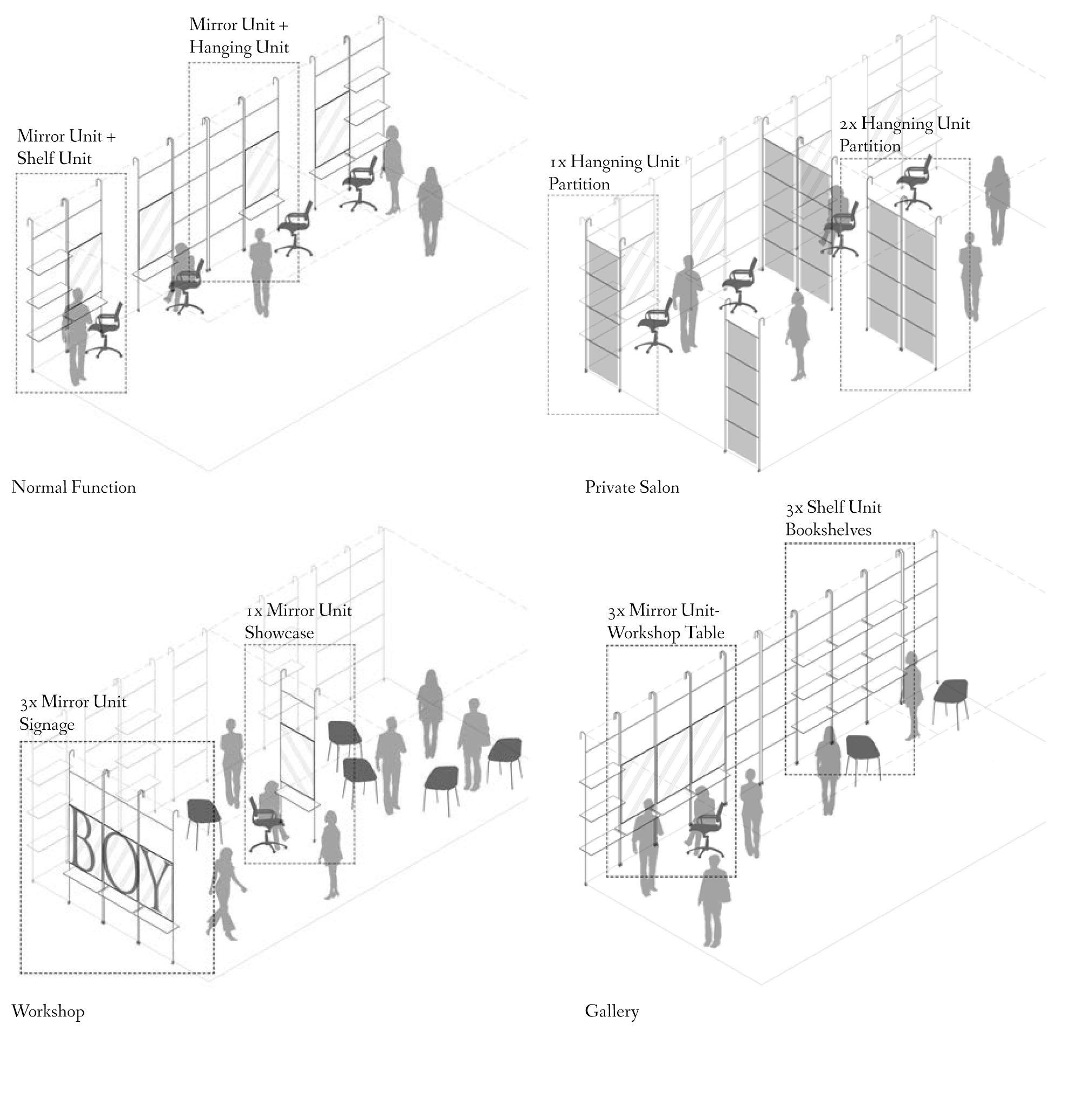 Mirror Unit + Hanging Unit

Mirror Unit + Shelf Unit

Normal Function

2x Hangning Unit Partition

1x Hangning Unit Partition

Private Salon

1x Mirror Unit Showcase

3x Mirror Unit Signage

BOY

Workshop

3x Shelf Unit Bookshelves

3x Mirror Unit- Workshop Table

Gallery