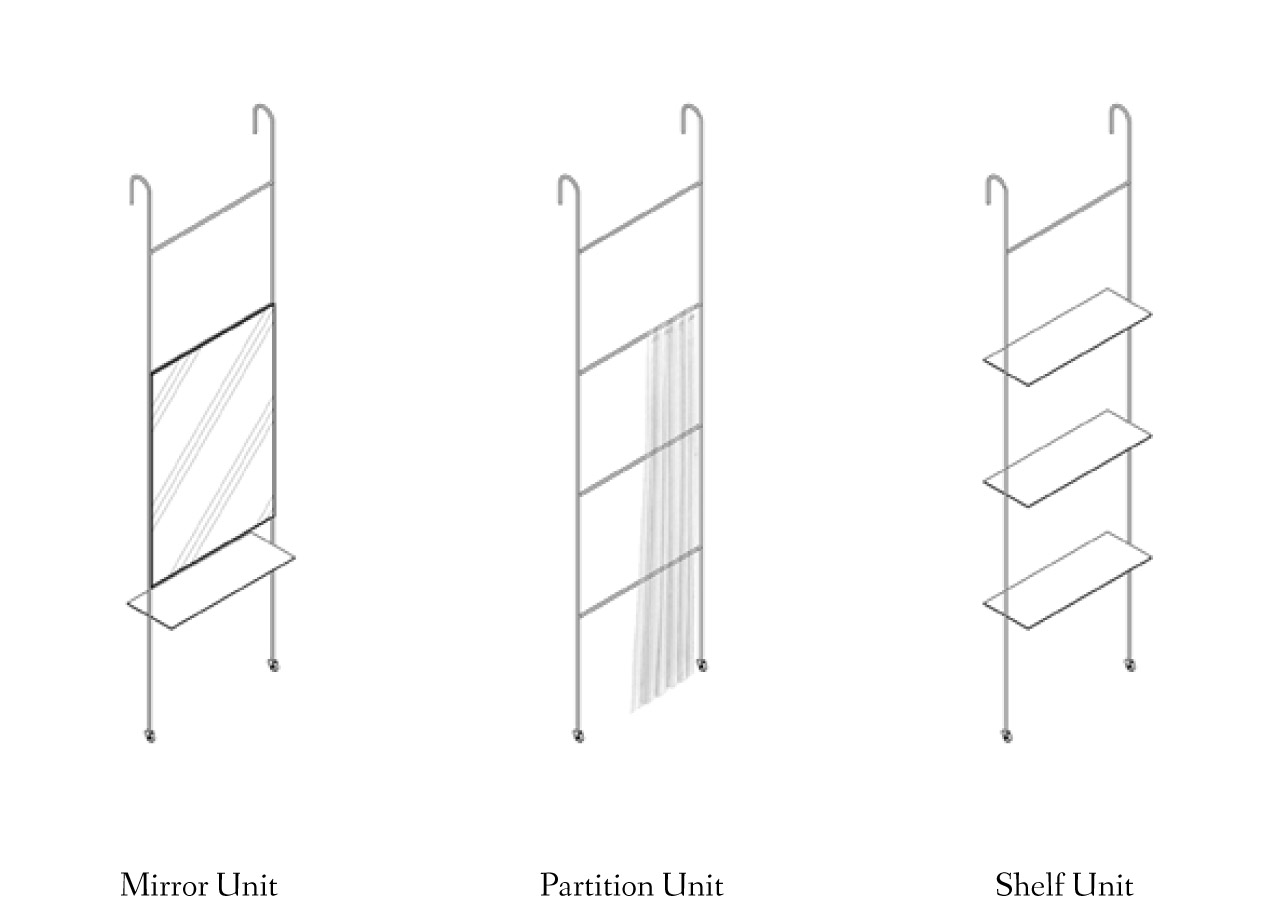 Mirror Unit

Partition Unit

Shelf Unit