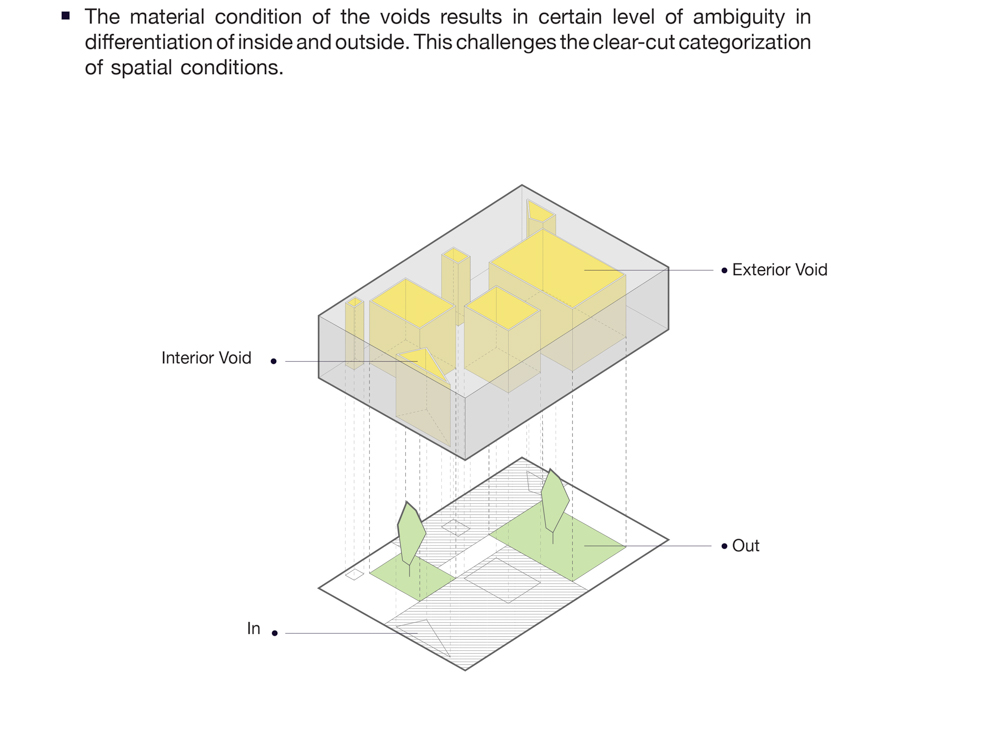 ▪ The material condition of the voids results in certain level of ambiguity in differentiation of inside and outside. This challenges the clear-cut categorization of spatial conditions.

• Exterior Void

Interior Void •

• Out

In •