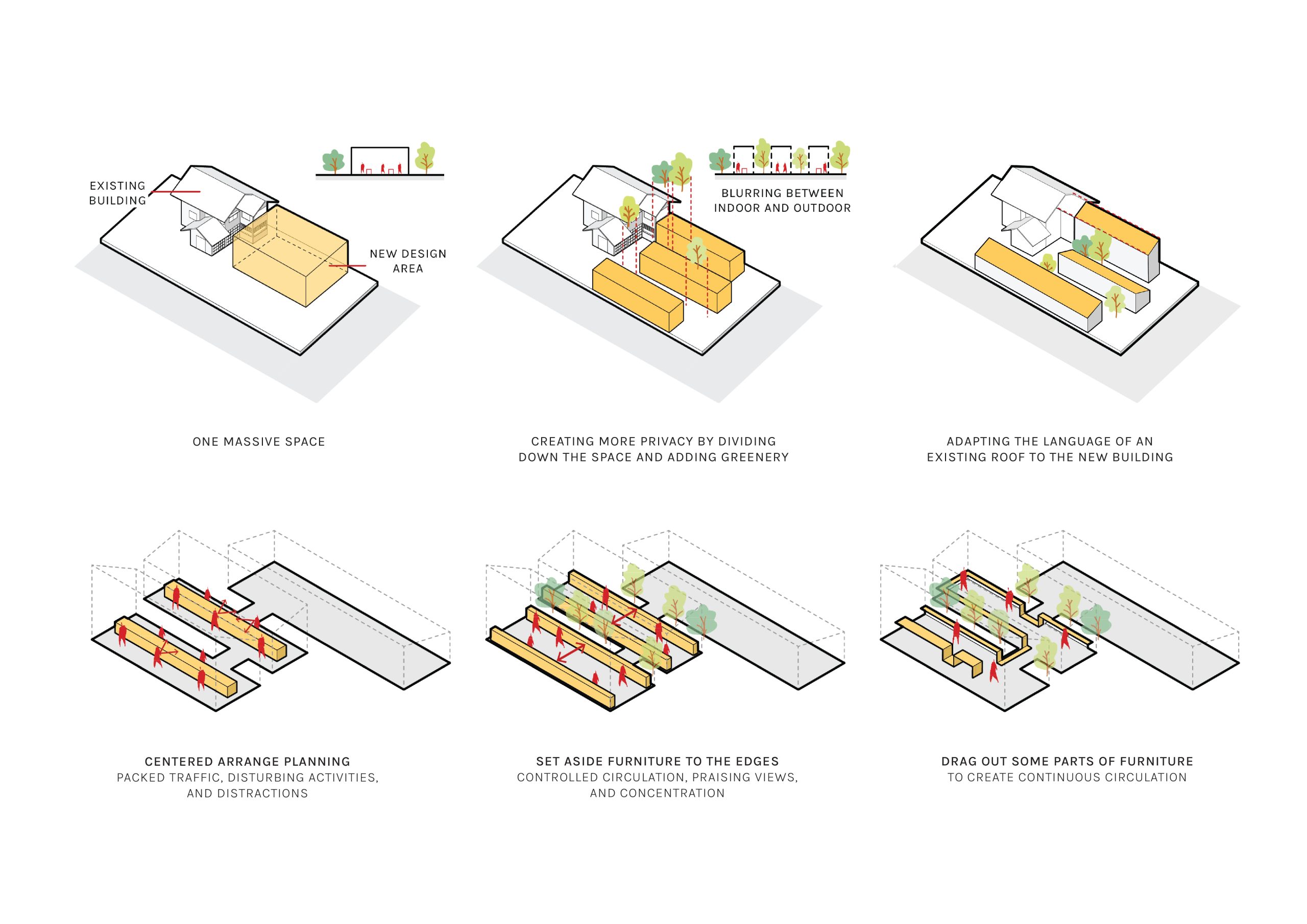 EXISTING BUILDING

NEW DESIGN AREA

ONE MASSIVE SPACE

BLURRING BETWEEN INDOOR AND OUTDOOR

CREATING MORE PRIVACY BY DIVIDING DOWN THE SPACE AND ADDING GREENERY

ADAPTING THE LANGUAGE OF AN EXISTING ROOF TO THE NEW BUILDING

CENTERED ARRANGE PLANNING
PACKED TRAFFIC, DISTURBING ACTIVITIES, AND DISTRACTIONS

SET ASIDE FURNITURE TO THE EDGES
CONTROLLED CIRCULATION, PRAISING VIEWS, AND CONCENTRATION

DRAG OUT SOME PARTS OF FURNITURE
TO CREATE CONTINUOUS CIRCULATION