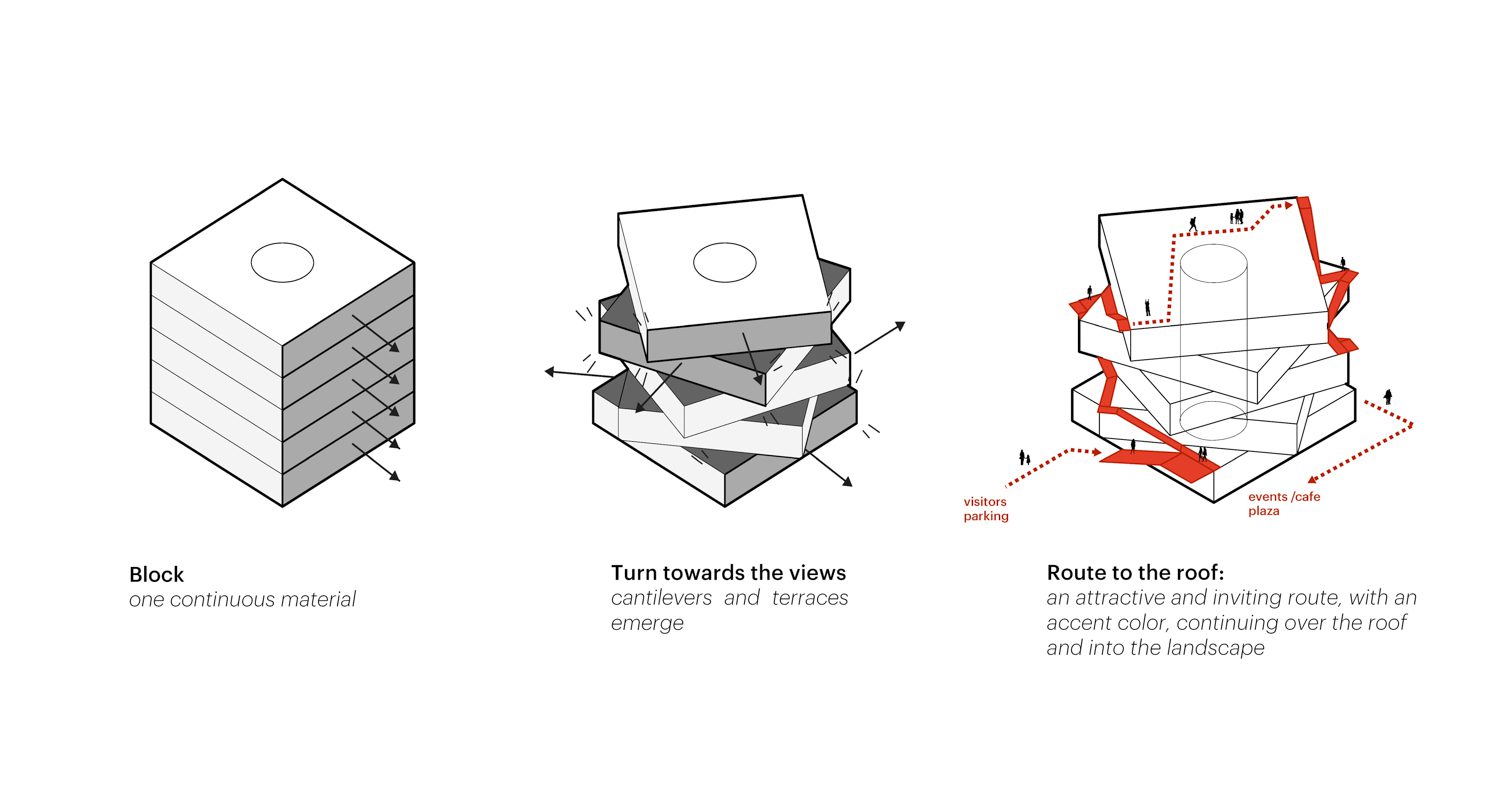 visitors parking

events /cafe plaza

Block
one continuous material

Turn towards the views
cantilevers and terraces emerge

Route to the roof:
an attractive and inviting route, with an accent color, continuing over the roof and into the landscape