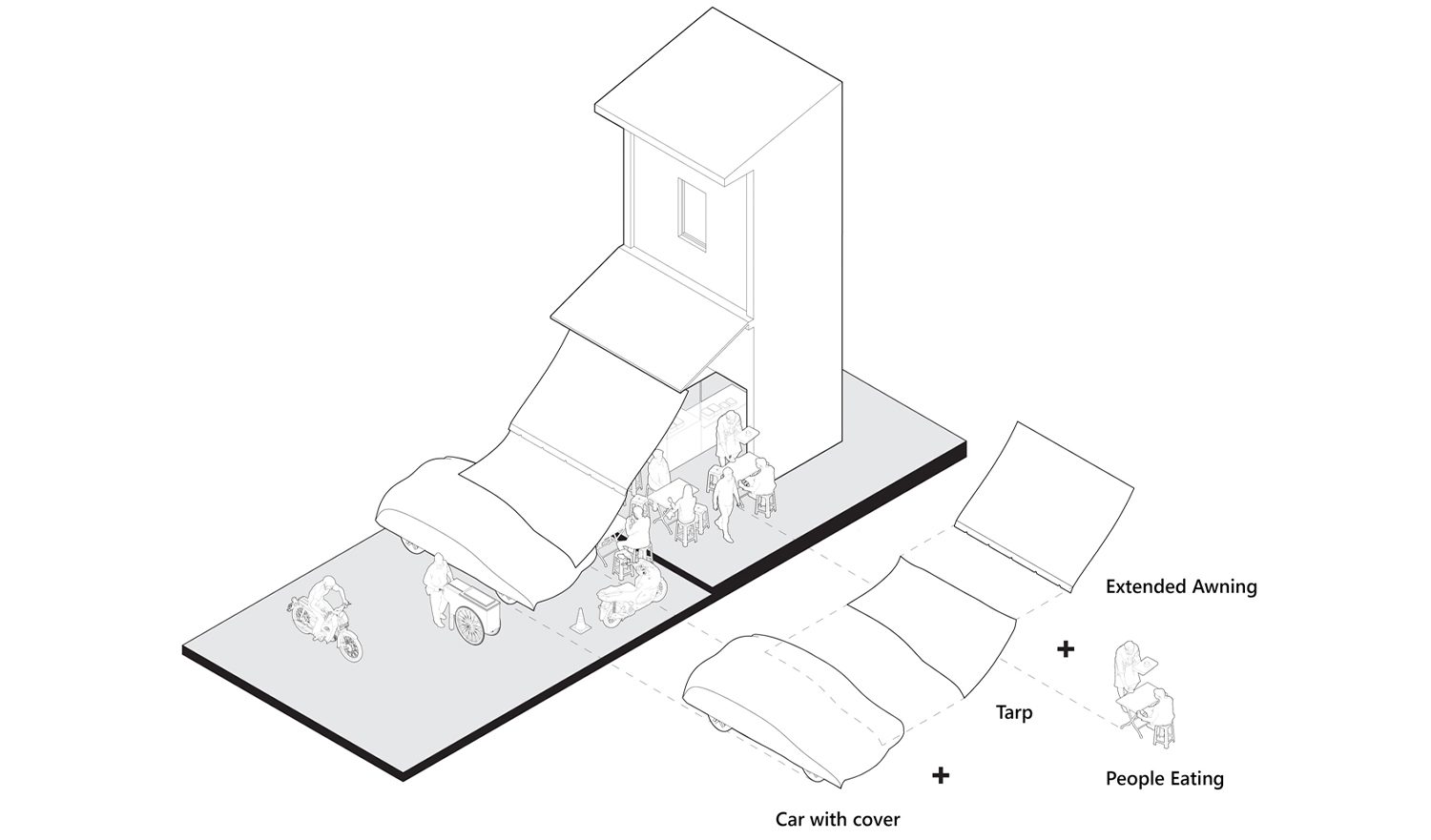 Extended Awning

+

Tarp

+

People Eating

Car with cover